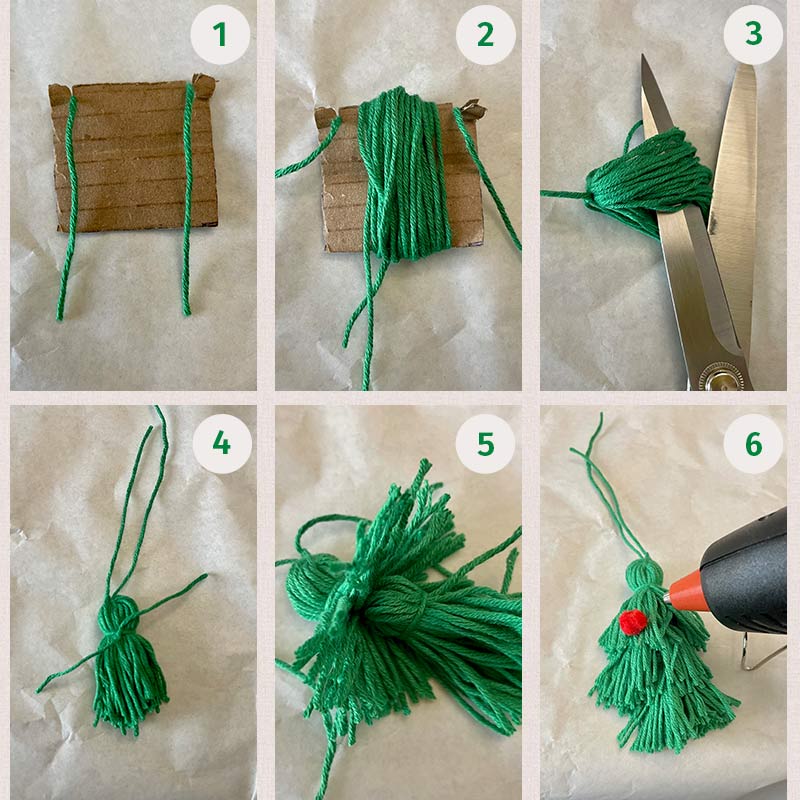 1

2

3

4

5

6