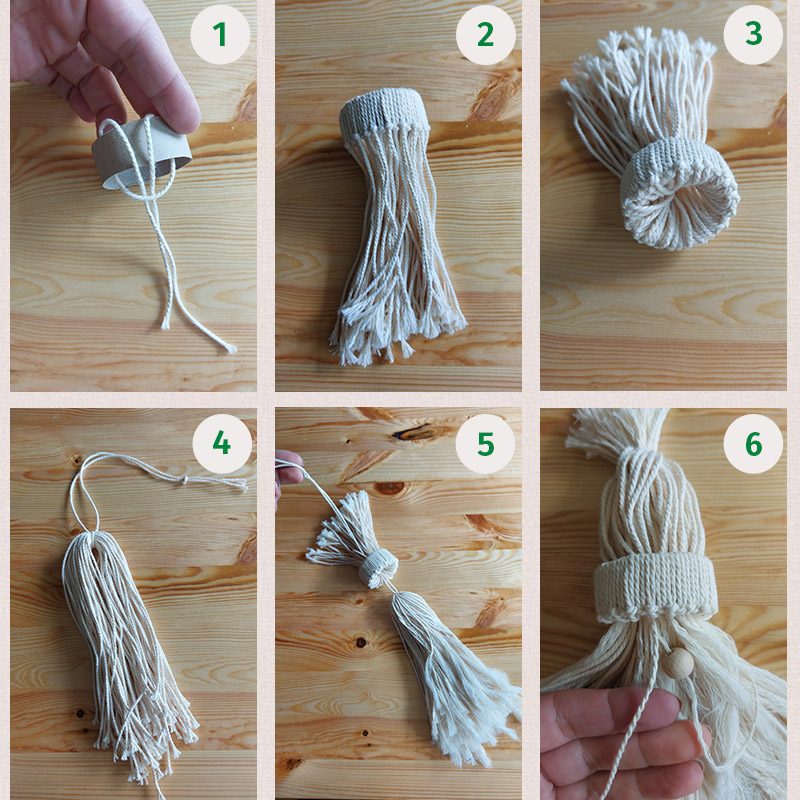 1

2

3

4

5

6