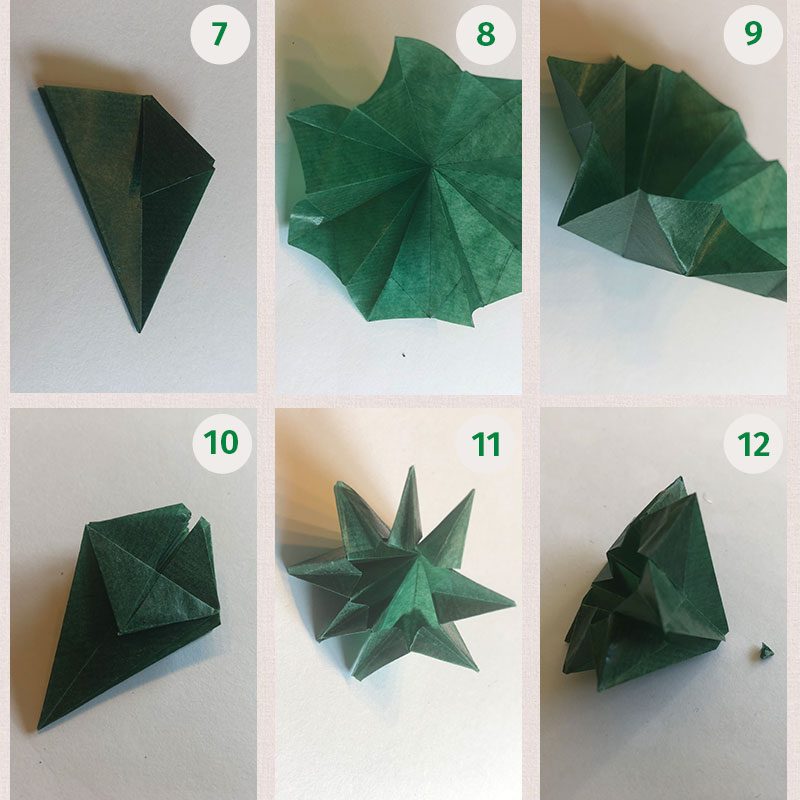 7

8

9

10

11

12