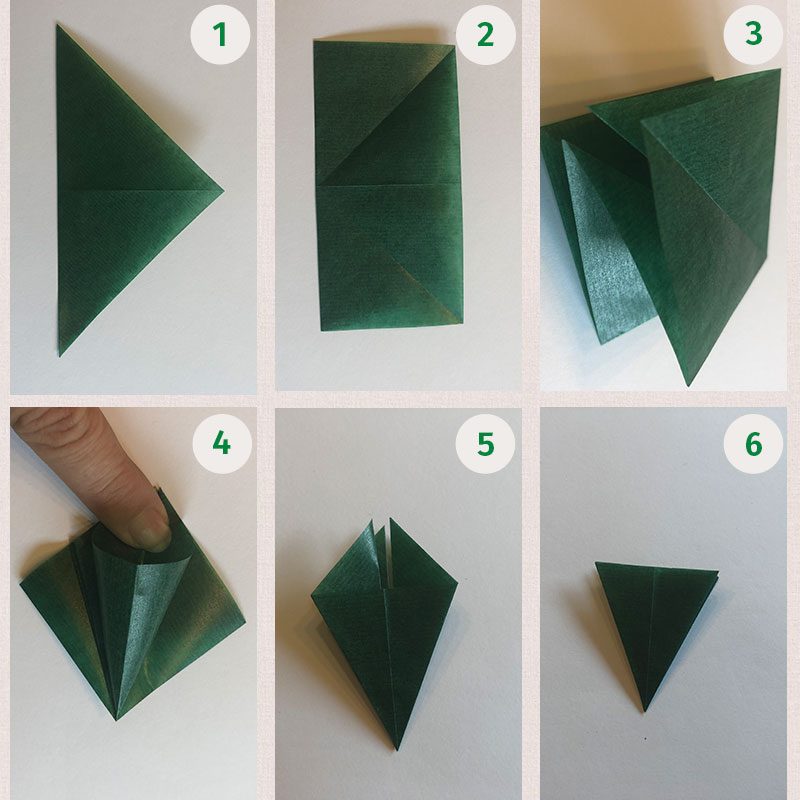 1
2
3
4
5
6