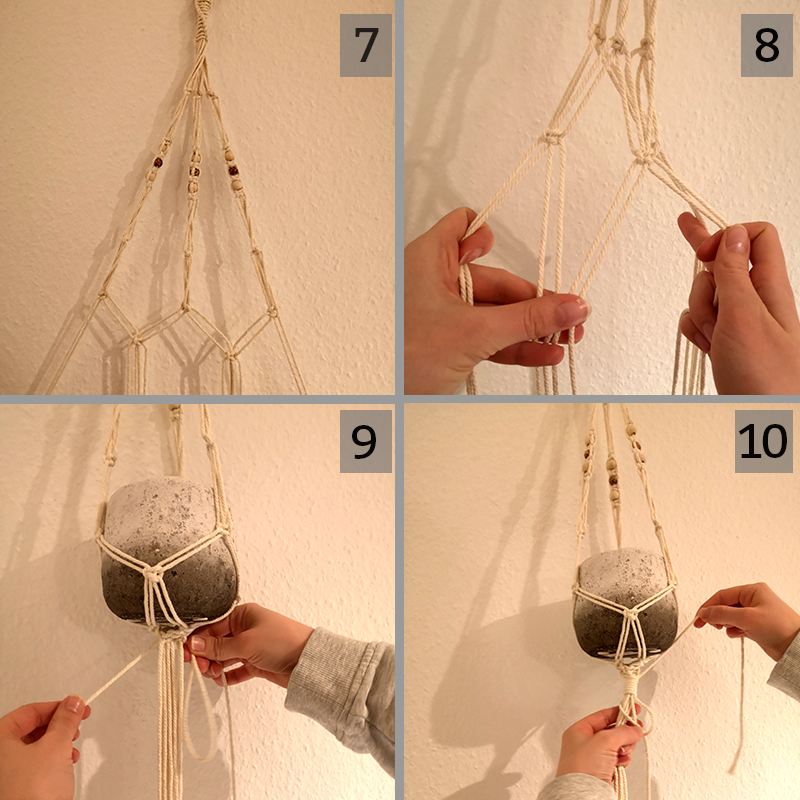 7

8

9

10