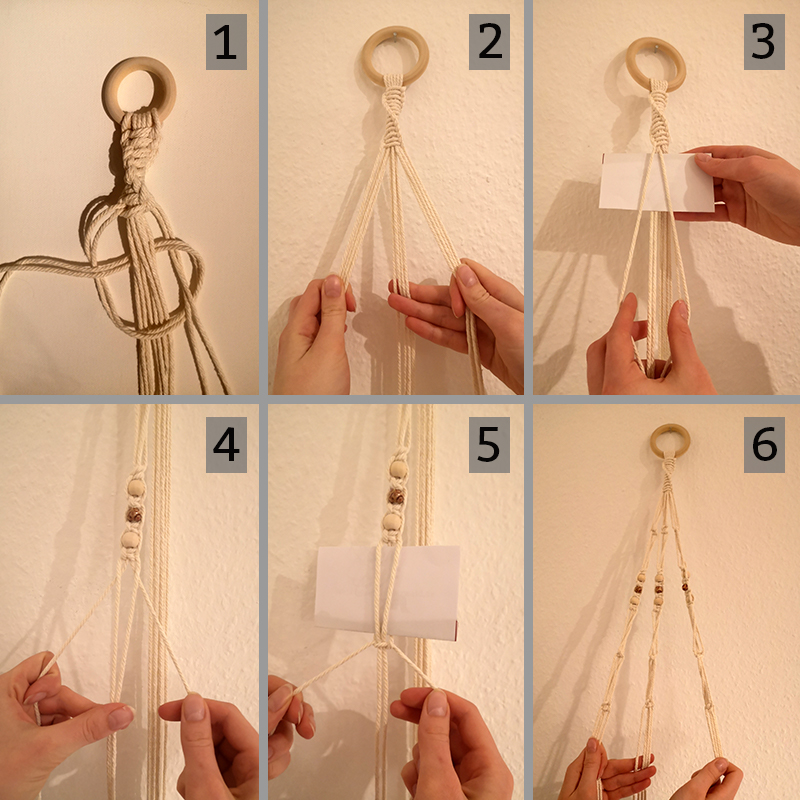 1

2

3

4

5

6