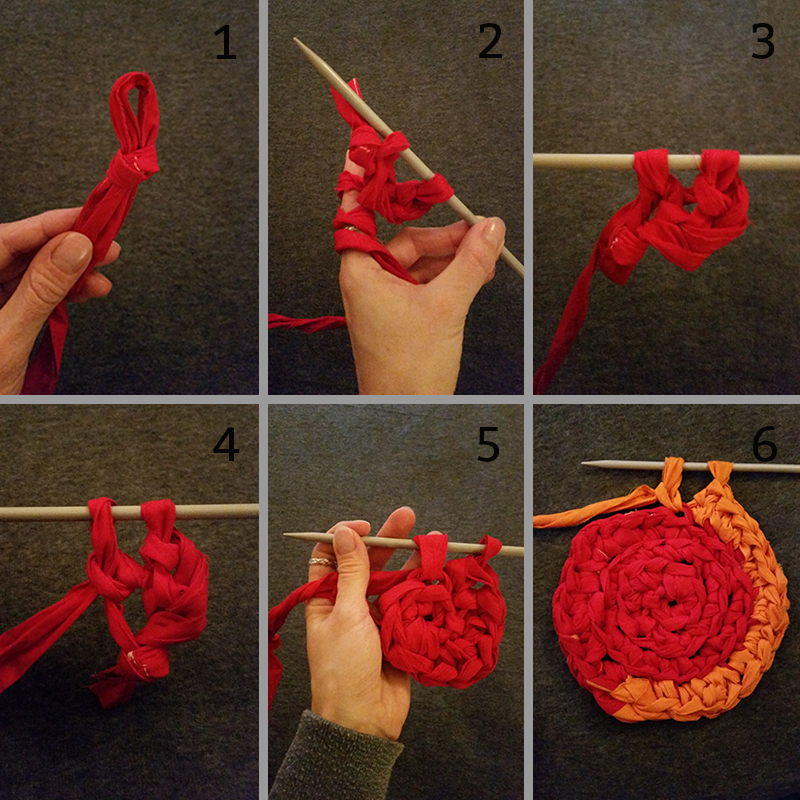 1

2

3

4

5

6