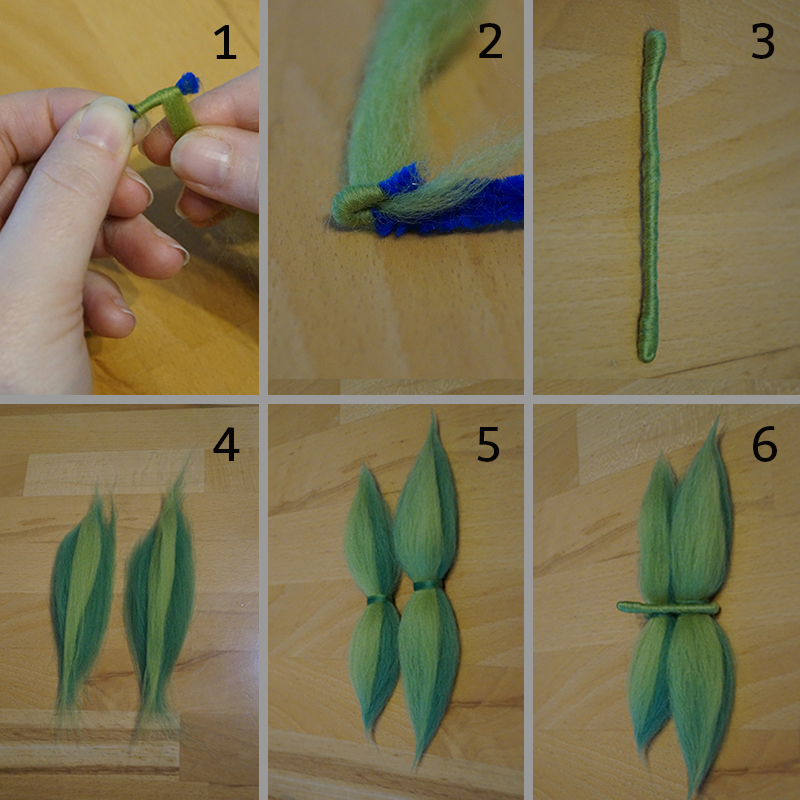 1

2

3

4

5

6