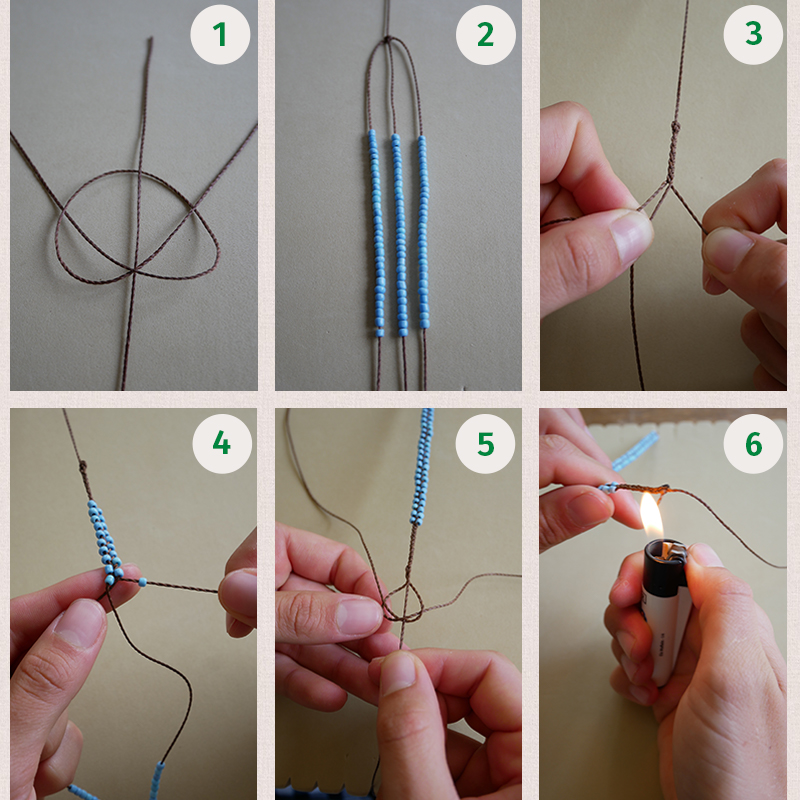 1

2

3

4

5

6