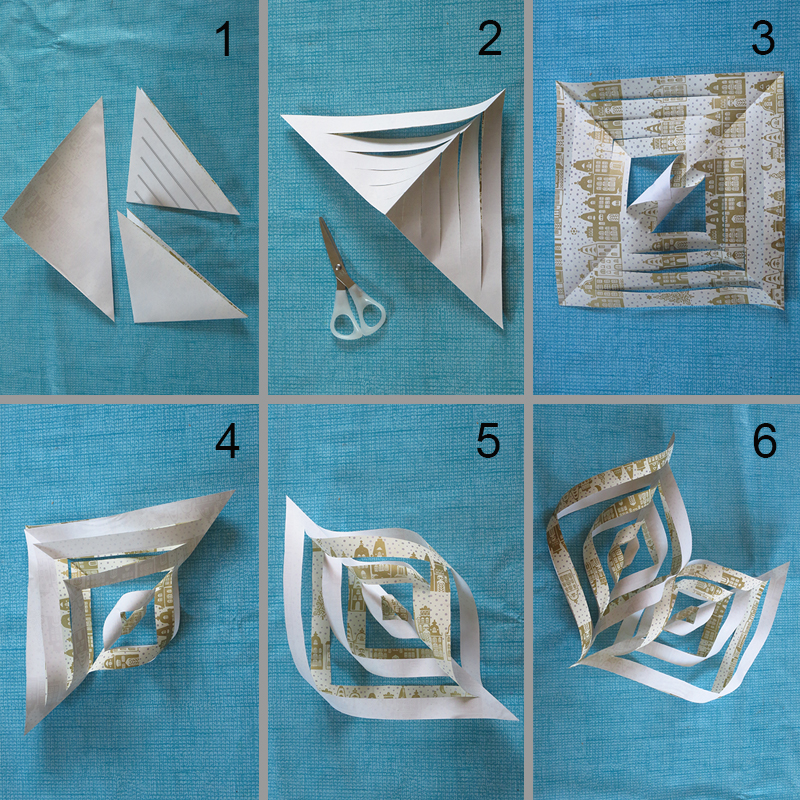 1

2

3

4

5

6