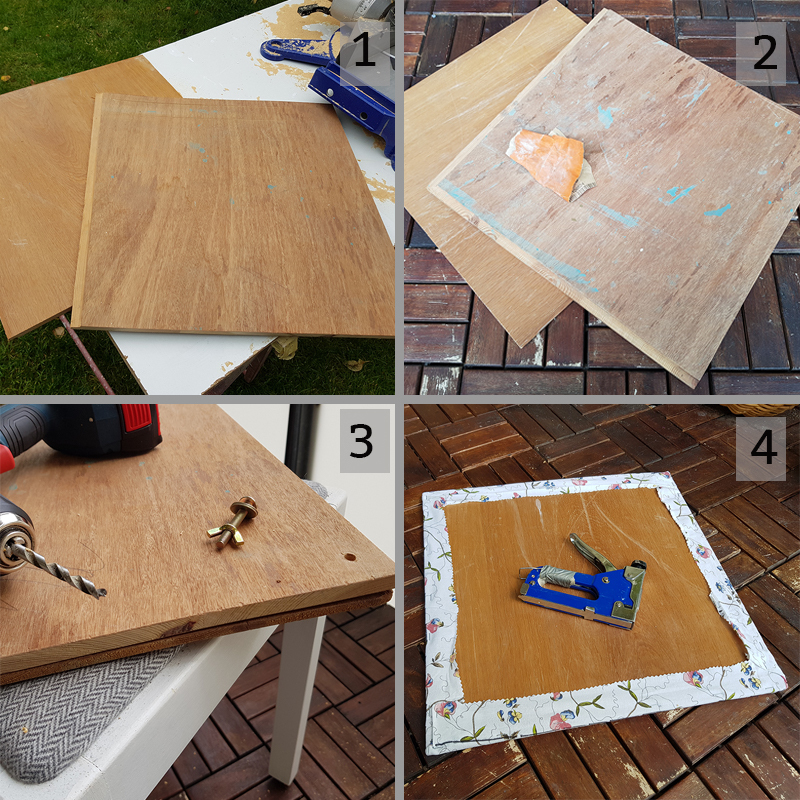 1

2

3

4